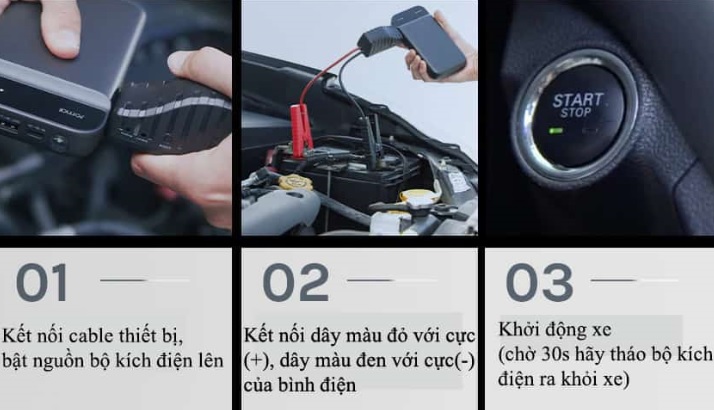 START
STOP

01

Kết nối cable thiết bị, bật nguồn bộ kích điện lên

02

Kết nối dây màu đỏ với cực (+), dây màu đen với cực(-) của bình điện

03

Khởi động xe
(chờ 30s hãy tháo bộ kích điện ra khỏi xe)